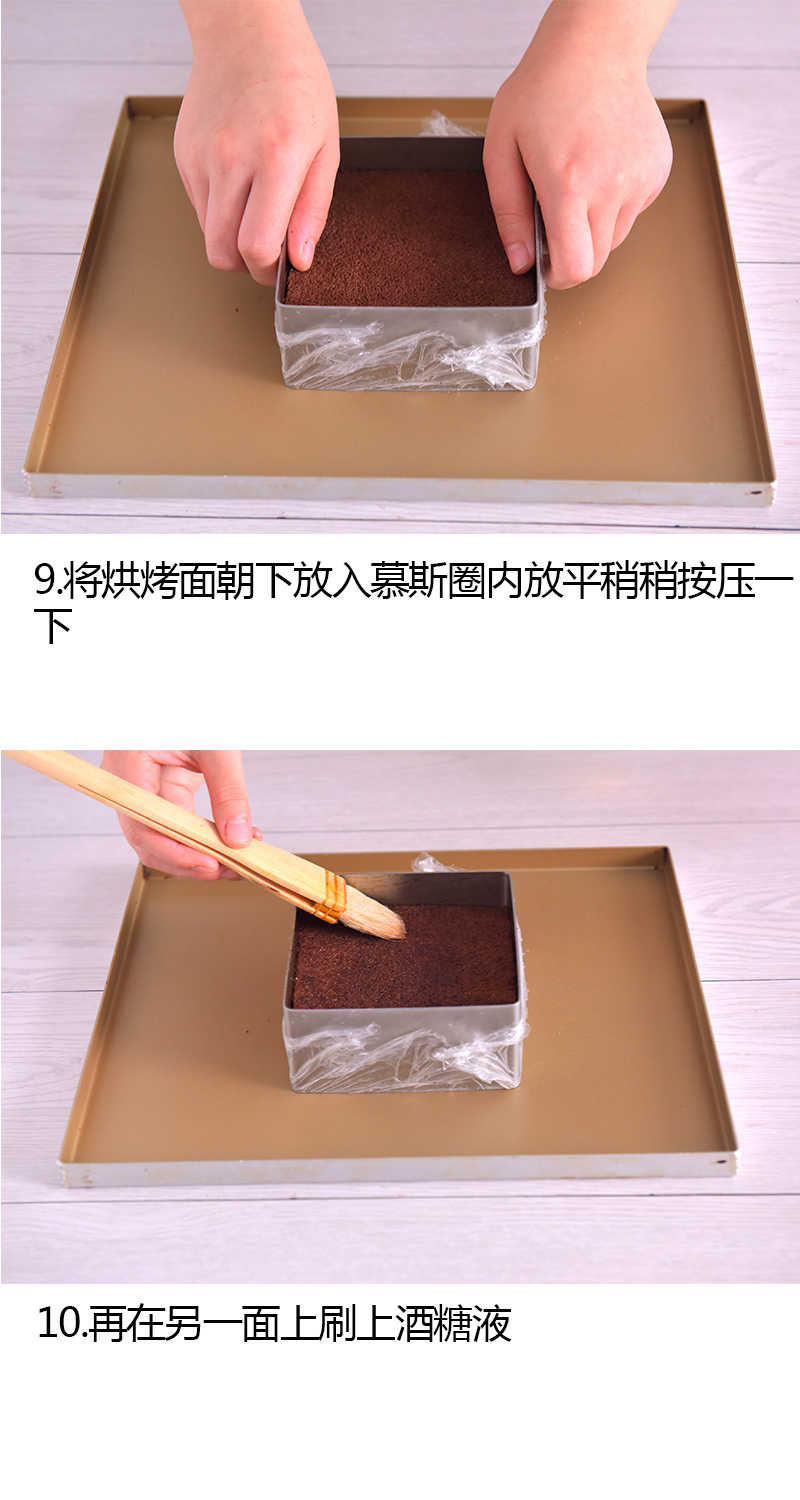 9.将烘烤面朝下放入慕斯圈内放平稍稍按压一下

10.再在另一面上刷上酒糖液