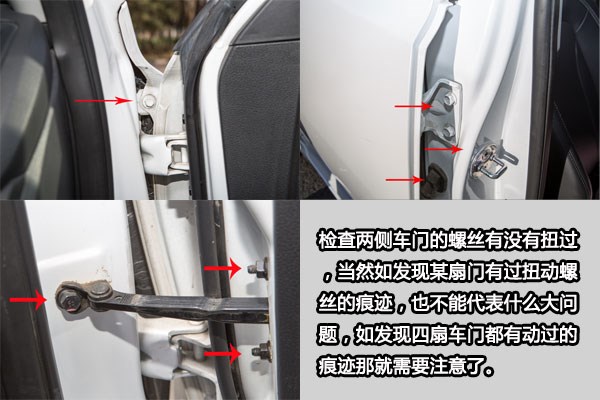 检查两侧车门的螺丝有没有扭过，当然如发现某扇门有过扭动螺丝的痕迹，也不能代表什么大问题，如发现四扇车门都有动过的痕迹那就需要注意了。