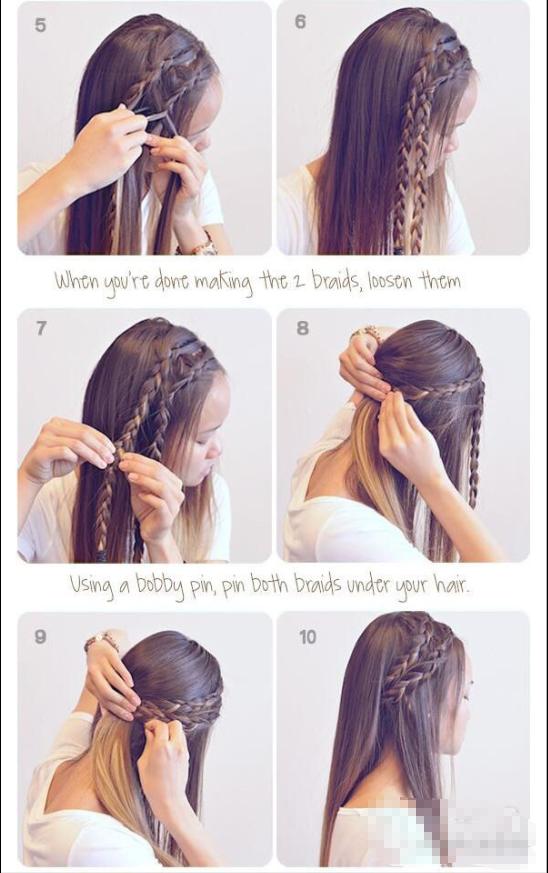 5

6

When you're done making the 2 braids, loosen them

7

8

Using a bobby pin, pin both braids under your hair.

9

10