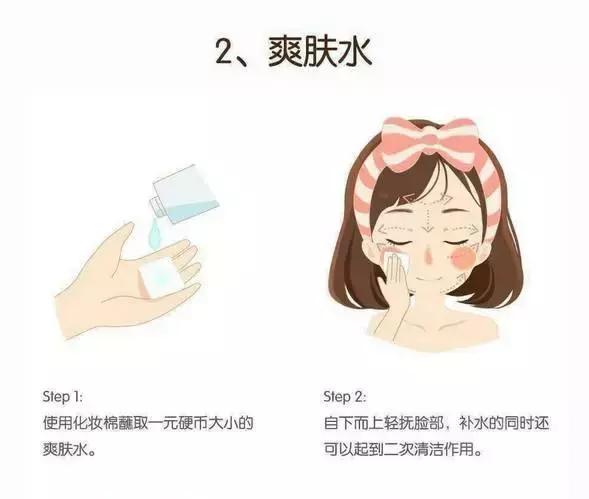 2、爽肤水

Step 1:
使用化妆棉蘸取一元硬币大小的爽肤水。

Step 2:
自下而上轻抚脸部，补水的同时还可以起到二次清洁作用。