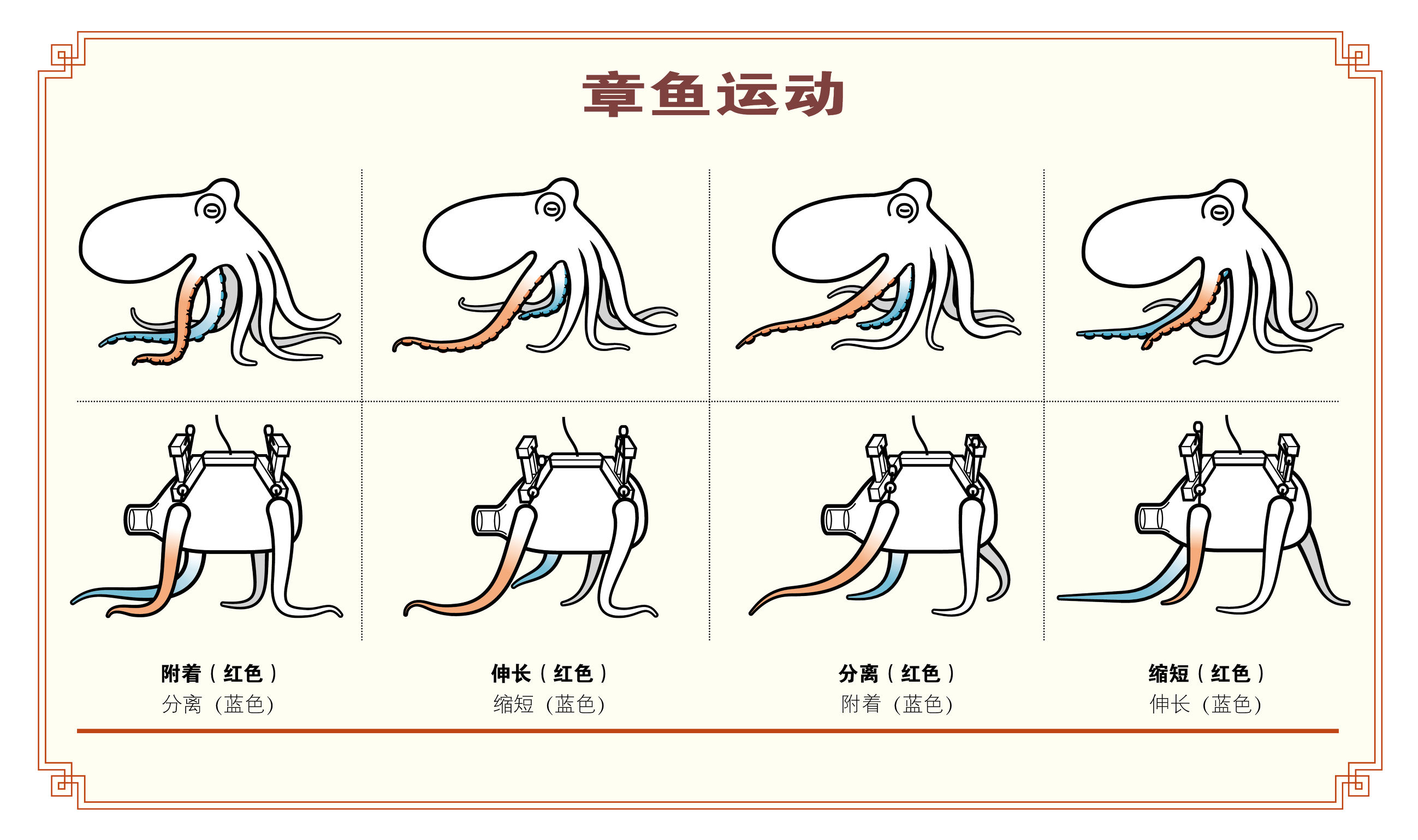 章鱼运动

附着（红色）
分离（蓝色）

伸长（红色）
缩短（蓝色）

分离（红色）
附着（蓝色）

缩短（红色）
伸长（蓝色）