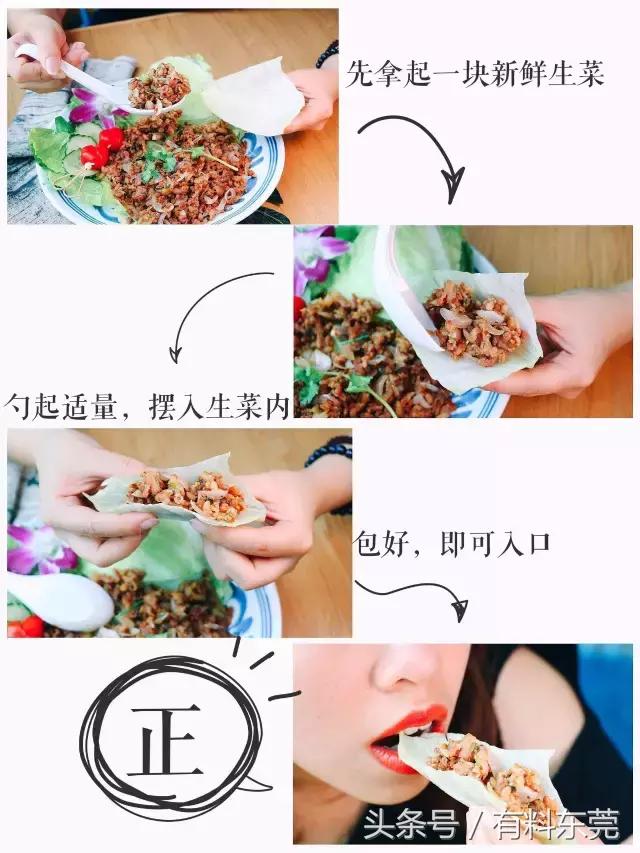 先拿起一块新鲜生菜

勺起适量，摆入生菜内

包好，即可入口

正

头条号 / 有料东莞