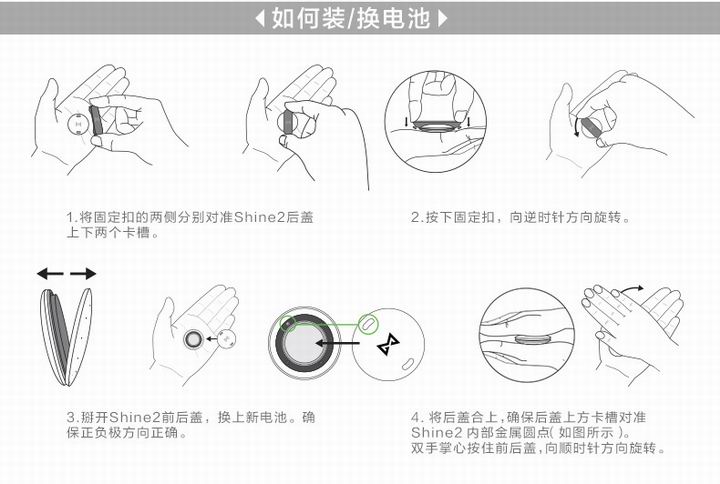 如何装/换电池

1.将固定扣的两侧分别对准Shine2后盖上下两个卡槽。

2.按下固定扣，向逆时针方向旋转。

3.掰开Shine2前后盖，换上新电池。确保正负极方向正确。

4. 将后盖合上，确保后盖上方卡槽对准Shine2 内部金属圆点( 如图所示 )。
双手掌心按住前后盖，向顺时针方向旋转。