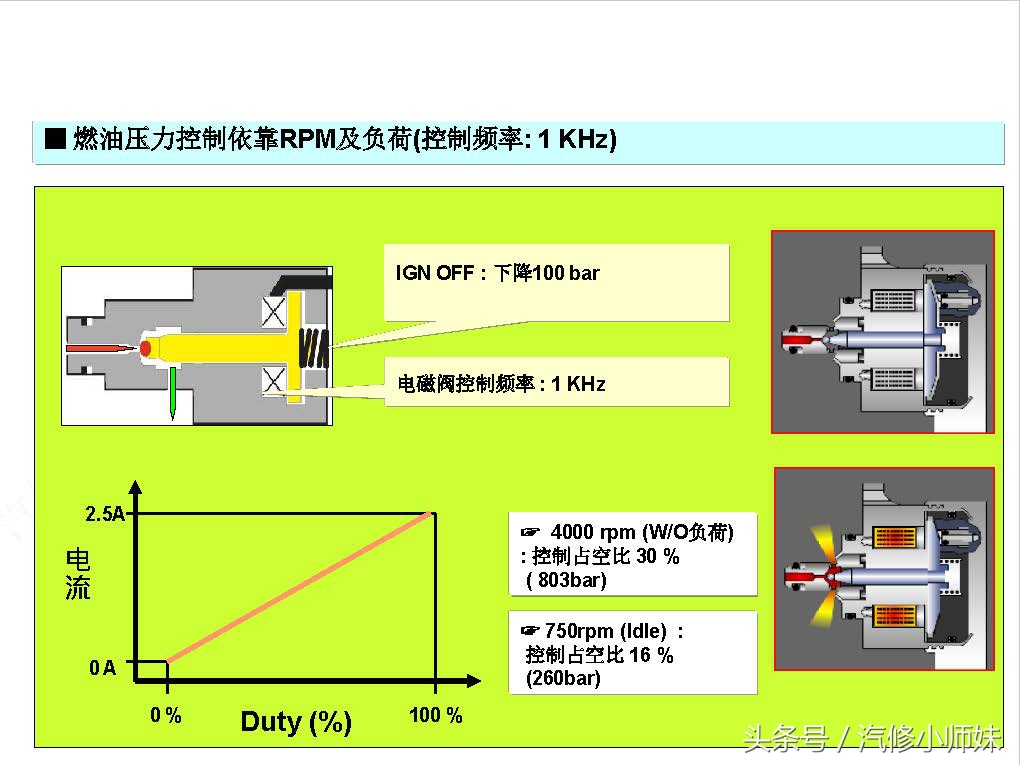 ■ 燃油压力控制依靠RPM及负荷(控制频率: 1 KHz)

IGN OFF : 下降100 bar

电磁阀控制频率 : 1 KHz

2.5A

电流

0 A

0 %

Duty (%)

100 %

☞ 4000 rpm (W/O负荷)
: 控制占空比 30 %
( 803bar)

☞ 750rpm (Idle) :
控制占空比 16 %
(260bar)

头条号 / 汽修小师妹