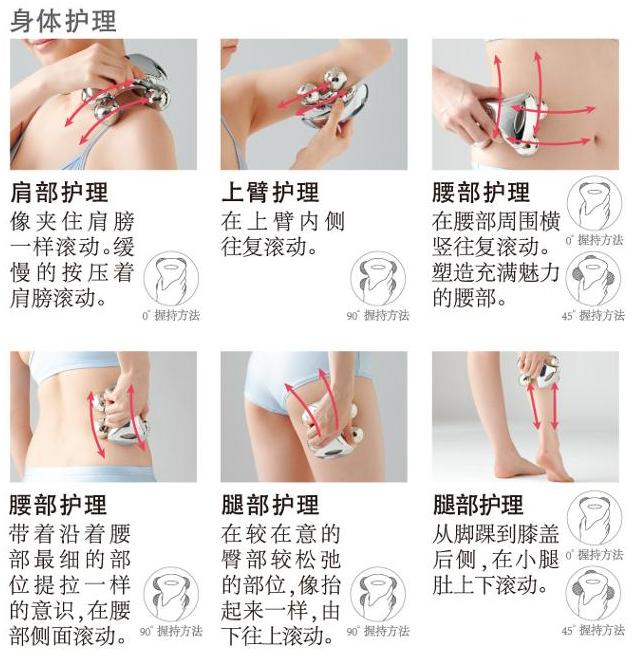 身体护理

肩部护理
像夹住肩膀一样滚动。缓慢的按压着肩膀滚动。
0° 握持方法

上臂护理
在上臂内侧往复滚动。
90° 握持方法

腰部护理
在腰部周围横竖往复滚动。塑造充满魅力的腰部。
0° 握持方法
45° 握持方法

腰部护理
带着沿着腰部最细的部位提拉一样的意识，在腰部侧面滚动。
90° 握持方法

腿部护理
在较在意的臀部较松弛的部位，像抬起来一样，由下往上滚动。
90° 握持方法

腿部护理
从脚踝到膝盖后侧，在小腿肚上下滚动。
0° 握持方法
45° 握持方法