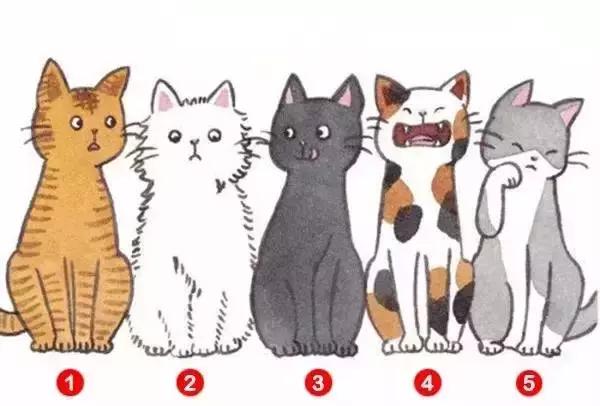 1 2 3 4 5