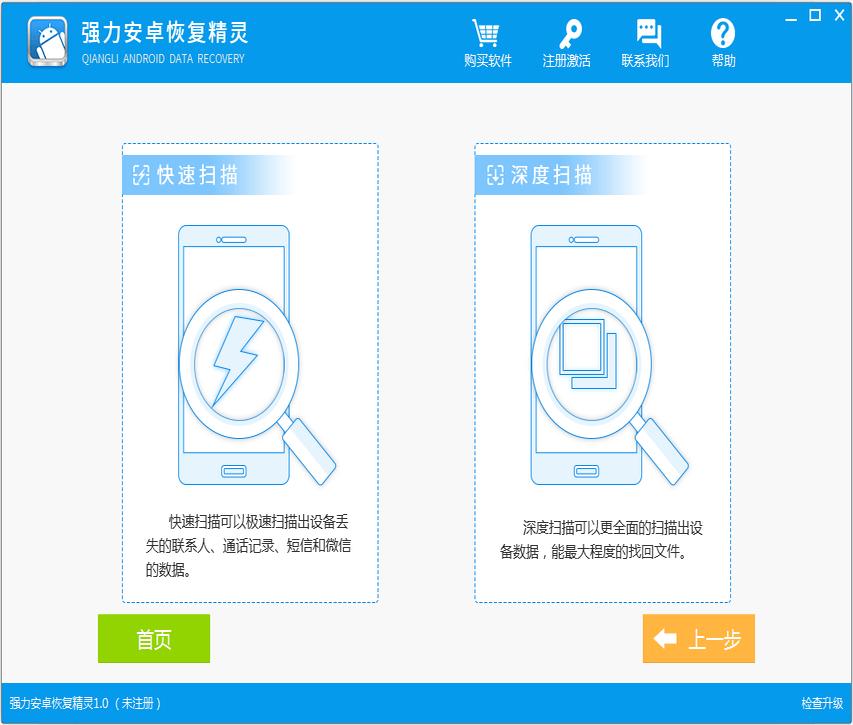 强力安卓恢复精灵
QIANGLI ANDROID DATA RECOVERY

购买软件 注册激活 联系我们 帮助

快速扫描

快速扫描可以极速扫描出设备丢失的联系人、通话记录、短信和微信的数据。

深度扫描

深度扫描可以更全面的扫描出设备数据，能最大程度的找回文件。

首页

上一步

强力安卓恢复精灵1.0（未注册）

检查升级