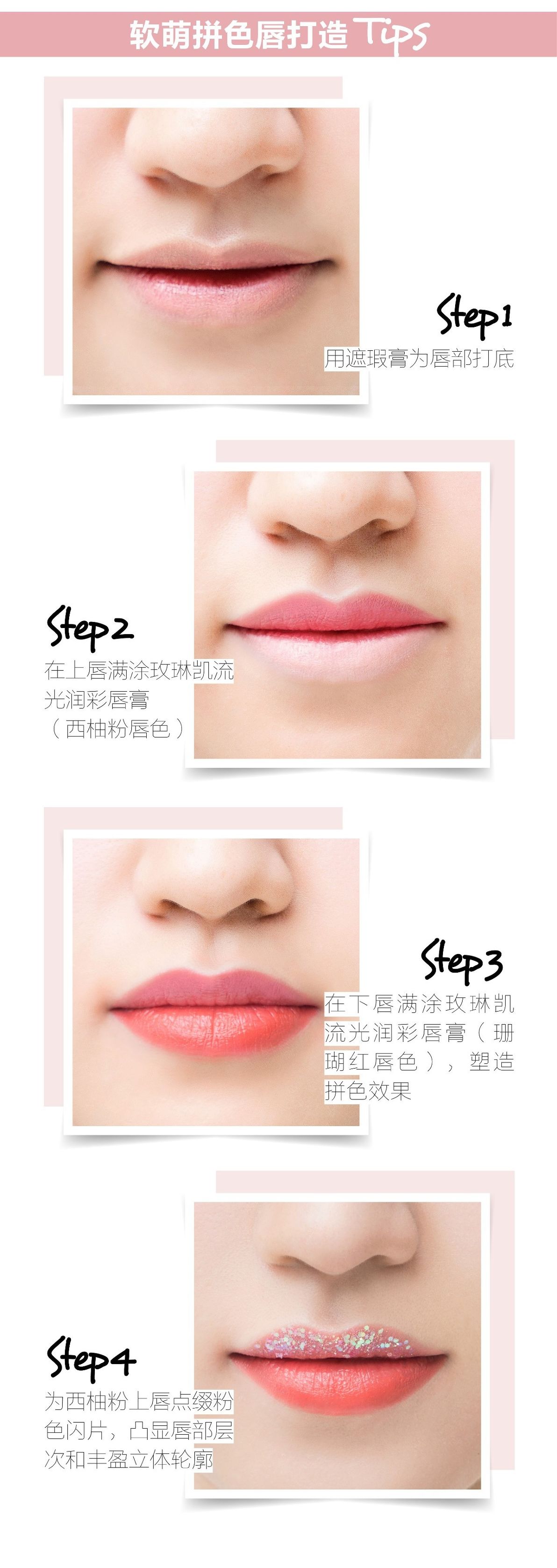 软萌拼色唇打造 Tips

Step1
用遮瑕膏为唇部打底

Step2
在上唇满涂玫琳凯流光润彩唇膏（西柚粉唇色）

Step3
在下唇满涂玫琳凯流光润彩唇膏（珊瑚红唇色），塑造拼色效果

Step4
为西柚粉上唇点缀粉色闪片，凸显唇部层次和丰盈立体轮廓