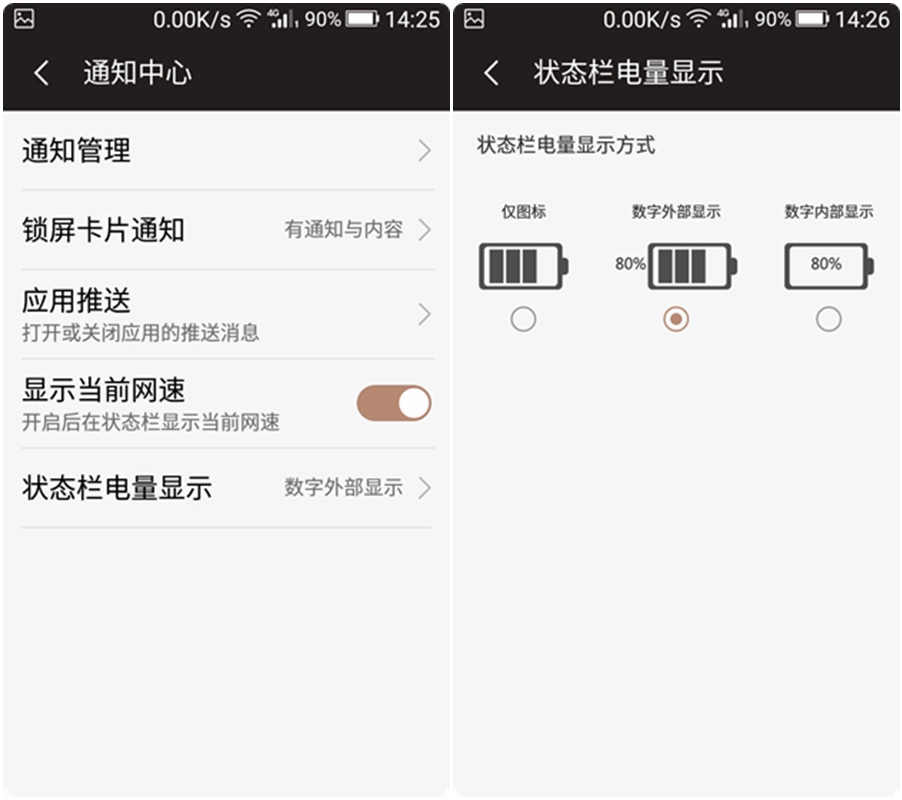 0.00K/s 4G 90% 14:25

通知中心

通知管理

锁屏卡片通知 有通知与内容

应用推送
打开或关闭应用的推送消息

显示当前网速
开启后在状态栏显示当前网速

状态栏电量显示 数字外部显示

0.00K/s 4G 90% 14:26

状态栏电量显示

状态栏电量显示方式

仅图标

数字外部显示
80%

数字内部显示
80%