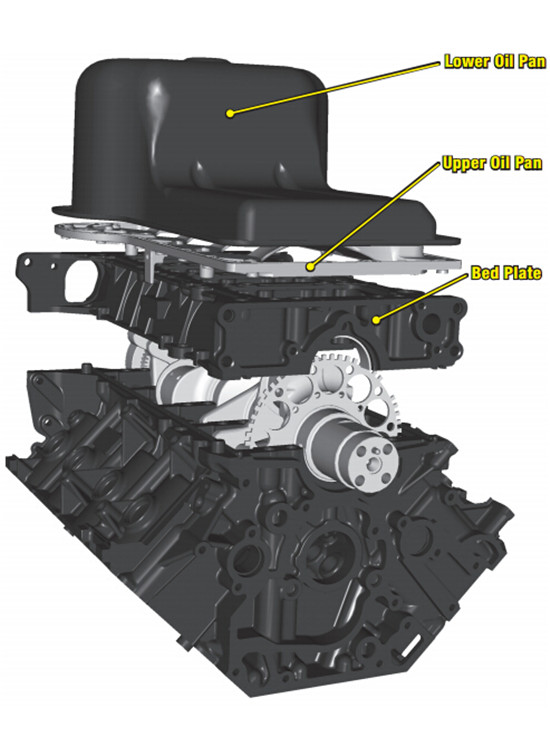 Lower Oil Pan

Upper Oil Pan

Bed Plate