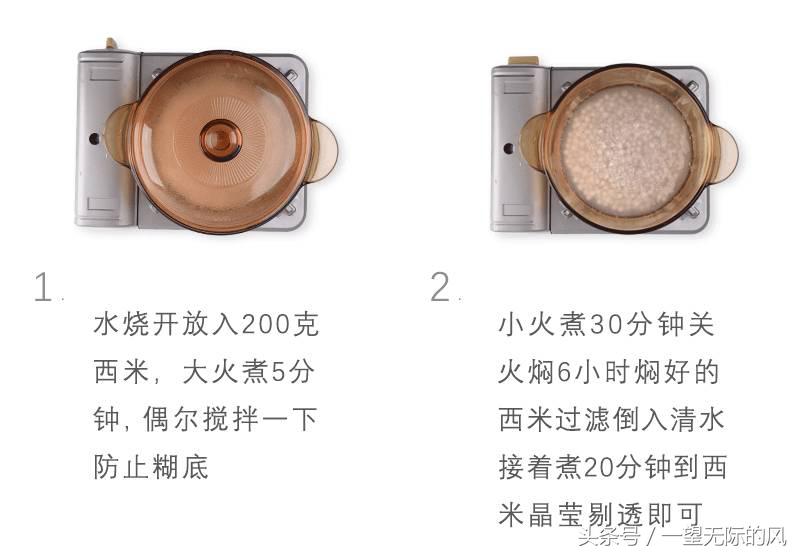 1.

水烧开放入200克西米，大火煮5分钟，偶尔搅拌一下防止糊底

2.

小火煮30分钟关火焖6小时焖好的西米过滤倒入清水接着煮20分钟到西米晶莹剔透即可

头条号 / 一望无际的风