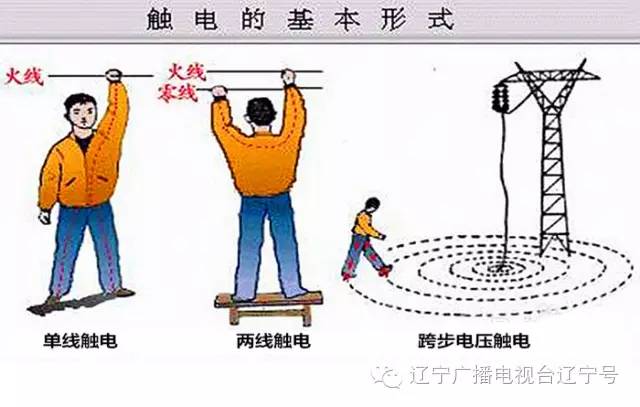 触电的基本形式

火线

火线
零线

单线触电

两线触电

跨步电压触电

辽宁广播电视台辽宁号