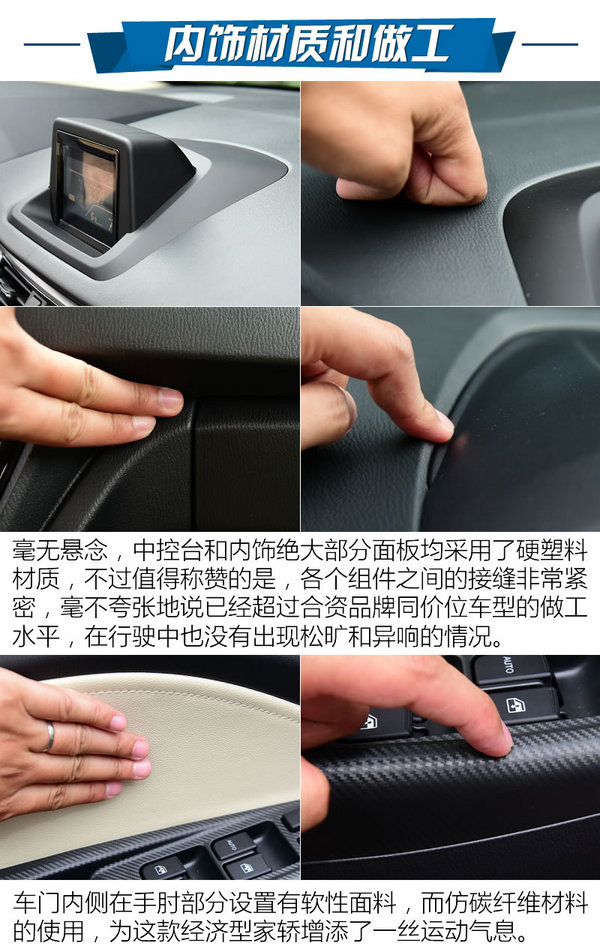 内饰材质和做工

毫无悬念，中控台和内饰绝大部分面板均采用了硬塑料材质，不过值得称赞的是，各个组件之间的接缝非常紧密，毫不夸张地说已经超过合资品牌同价位车型的做工水平，在行驶中也没有出现松旷和异响的情况。

AUTO

车门内侧在手肘部分设置有软性面料，而仿碳纤维材料的使用，为这款经济型家轿增添了一丝运动气息。