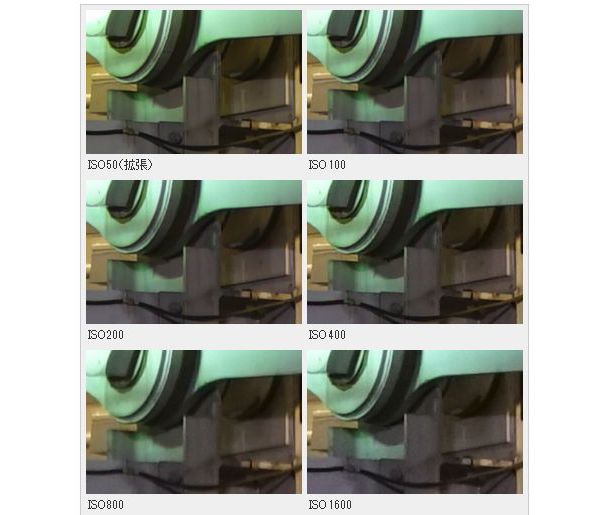 ISO50(拡張)

ISO100

ISO200

ISO400

ISO800

ISO1600