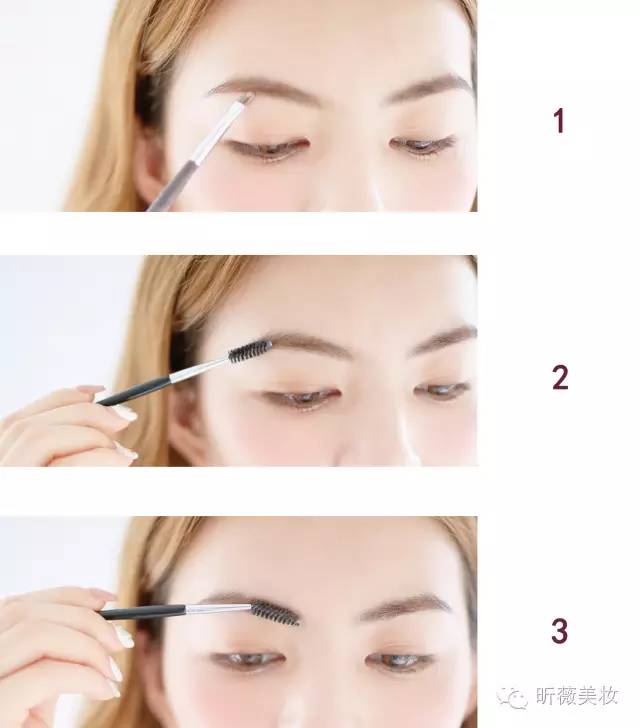 1

2

3

昕薇美妆