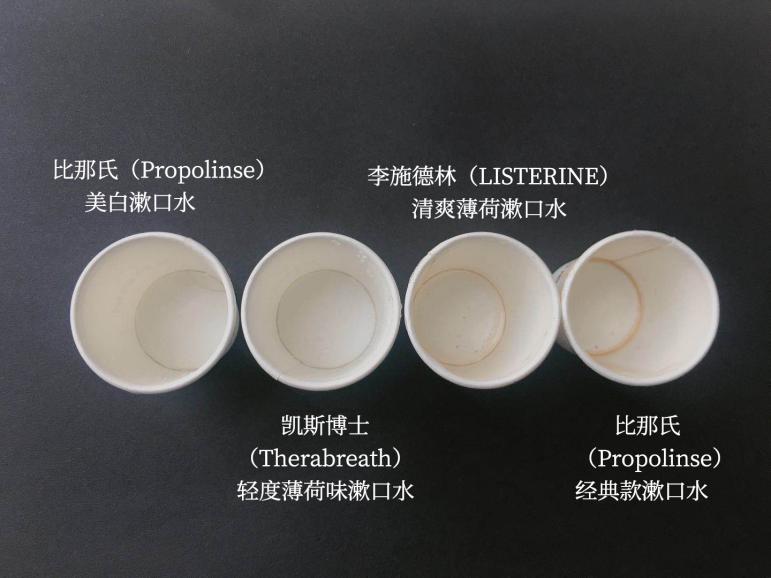 比那氏（Propolinse）
美白漱口水

李施德林（LISTERINE）
清爽薄荷漱口水

凯斯博士
（Therabreath）
轻度薄荷味漱口水

比那氏
（Propolinse）
经典款漱口水