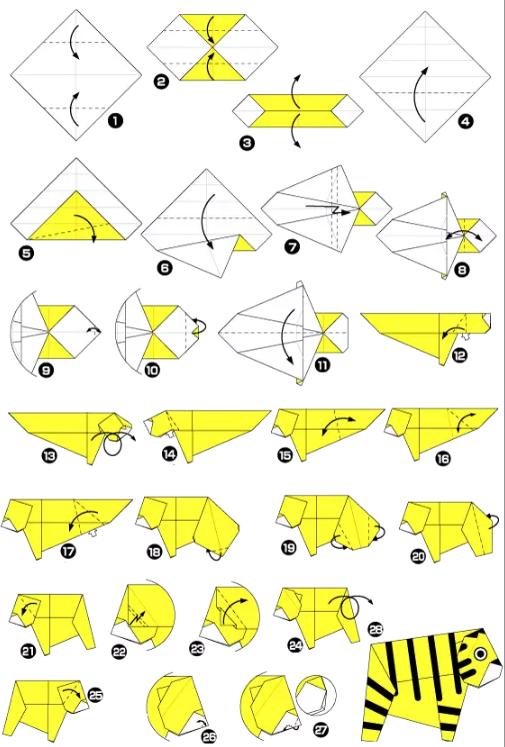 1
2
3
4
5
6
7
8
9
10
11
12
13
14
15
16
17
18
19
20
21
22
23
24
28
25
26
27