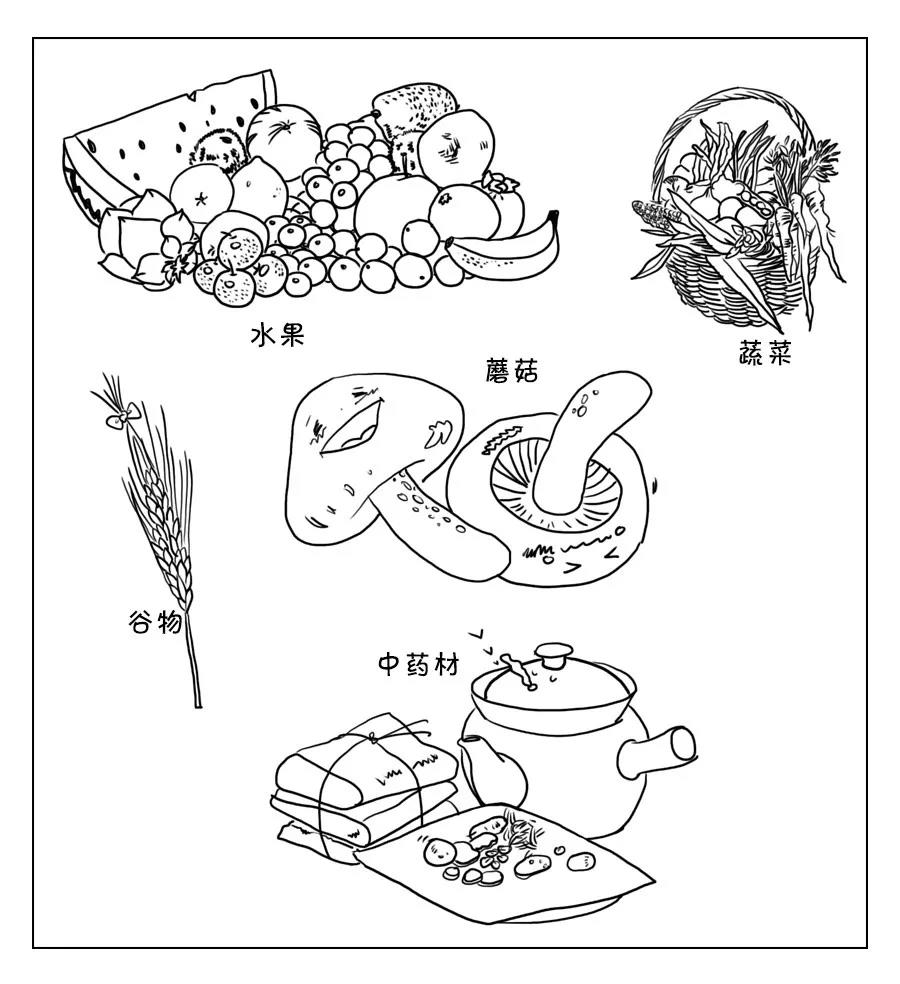 水果

蔬菜

蘑菇

谷物

中药材