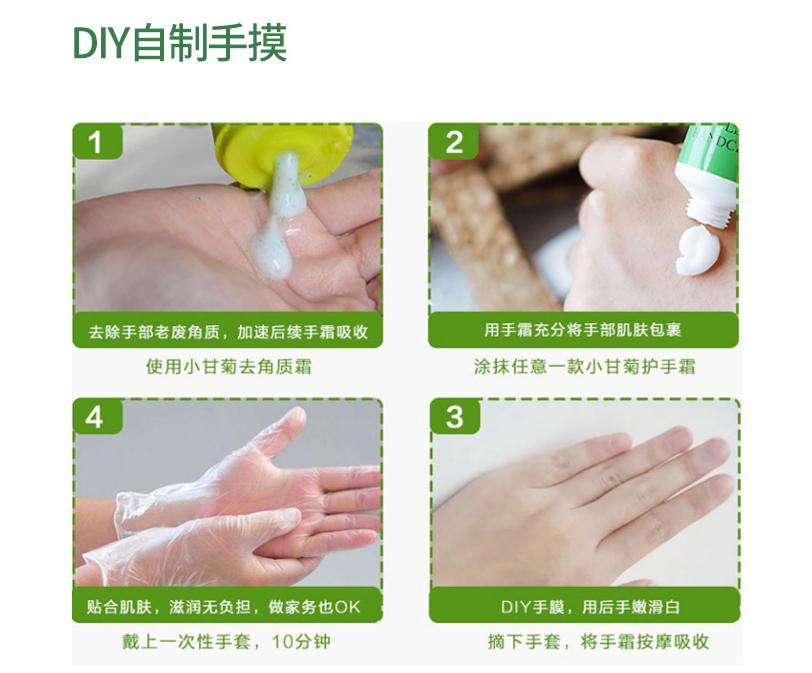 DIY自制手摸

1

去除手部老废角质，加速后续手霜吸收

使用小甘菊去角质霜

2

用手霜充分将手部肌肤包裹

涂抹任意一款小甘菊护手霜

4

贴合肌肤，滋润无负担，做家务也OK

戴上一次性手套，10分钟

3

DIY手膜，用后手嫩滑白

摘下手套，将手霜按摩吸收