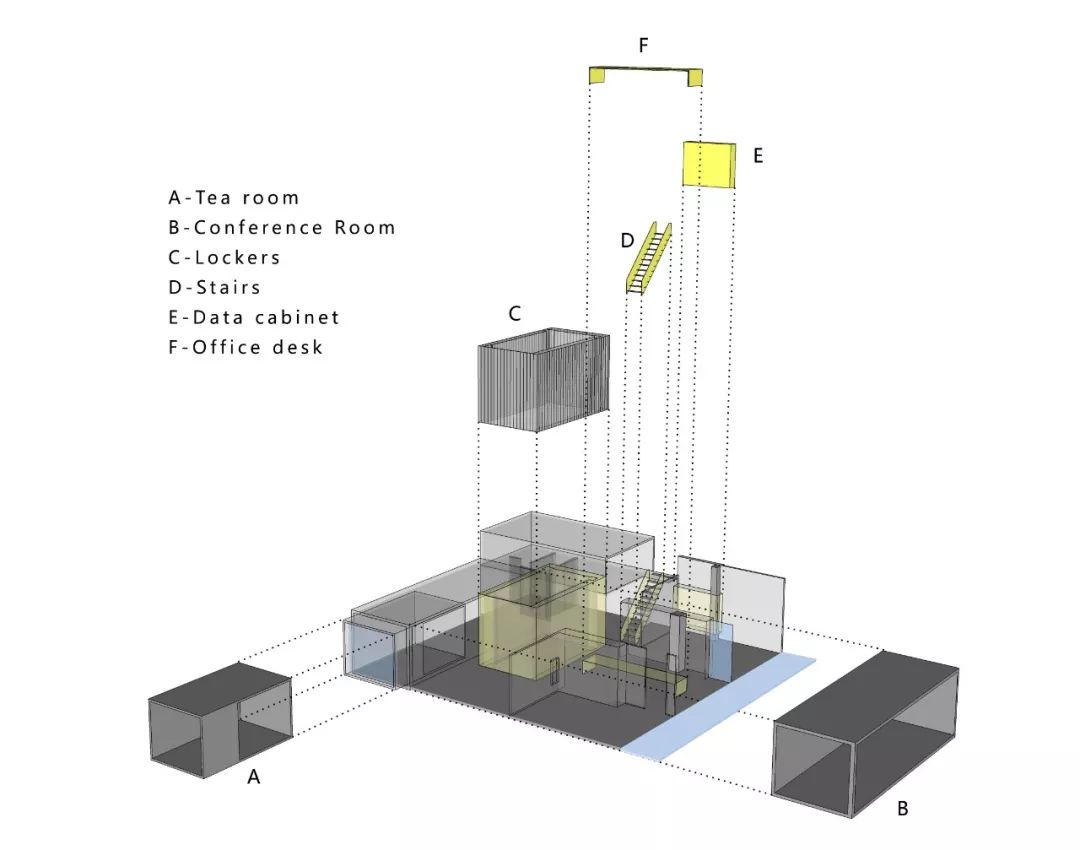 F

E

A-Tea room
B-Conference Room
C-Lockers
D-Stairs
E-Data cabinet
F-Office desk

D

C

A

B