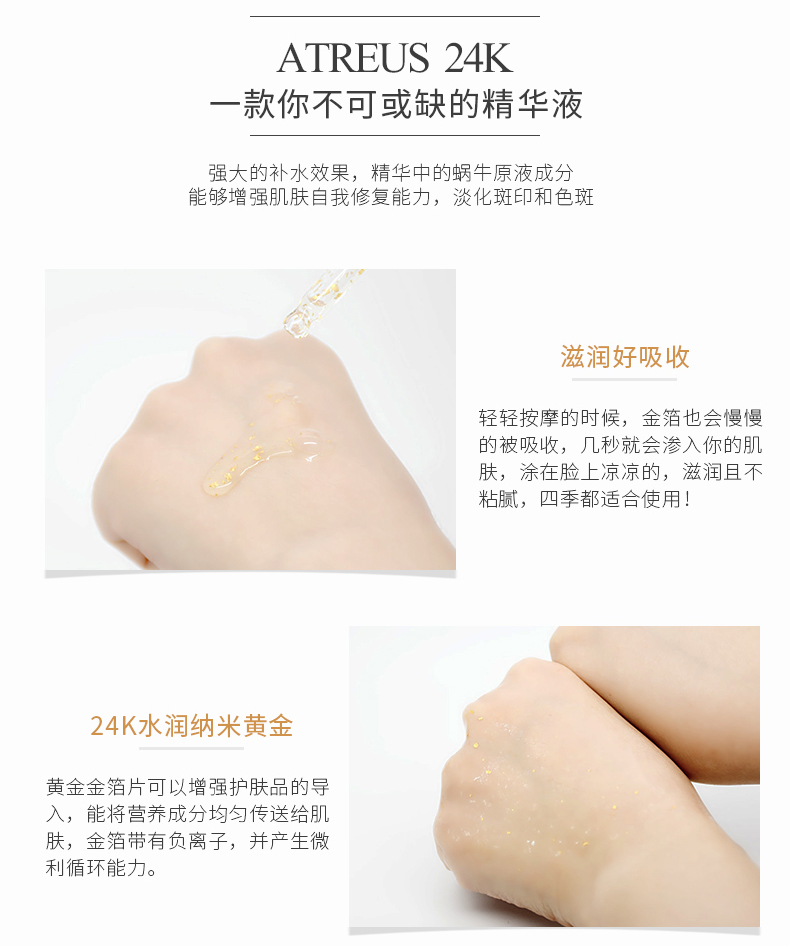 ATREUS 24K
一款你不可或缺的精华液

强大的补水效果，精华中的蜗牛原液成分
能够增强肌肤自我修复能力，淡化斑印和色斑

滋润好吸收

轻轻按摩的时候，金箔也会慢慢的被吸收，几秒就会渗入你的肌肤，涂在脸上凉凉的，滋润且不粘腻，四季都适合使用！

24K水润纳米黄金

黄金金箔片可以增强护肤品的导入，能将营养成分均匀传送给肌肤，金箔带有负离子，并产生微利循环能力。